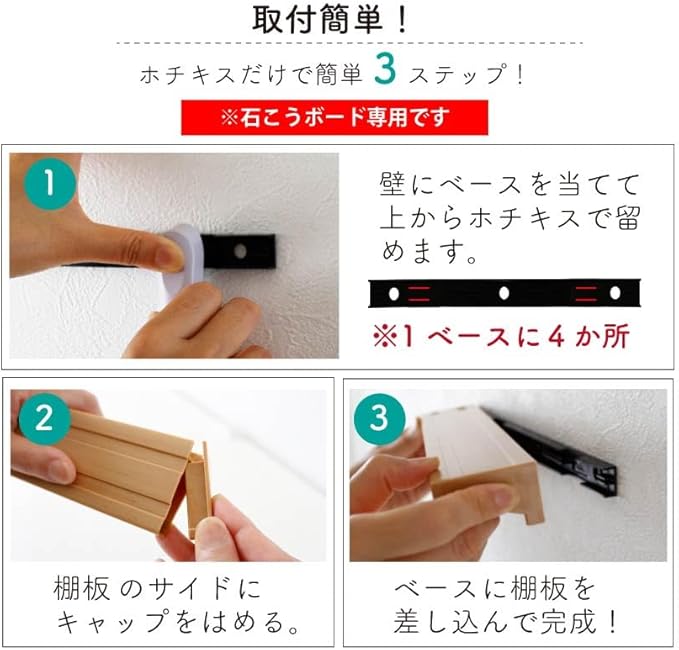 取付簡単！

ホチキスだけで簡単 3 ステップ！

※石こうボード専用です

1

壁にベースを当てて上からホチキスで留めます。

※1 ベースに 4 か所

2

棚板 のサイドにキャップをはめる。

3

ベースに棚板を差し込んで完成！