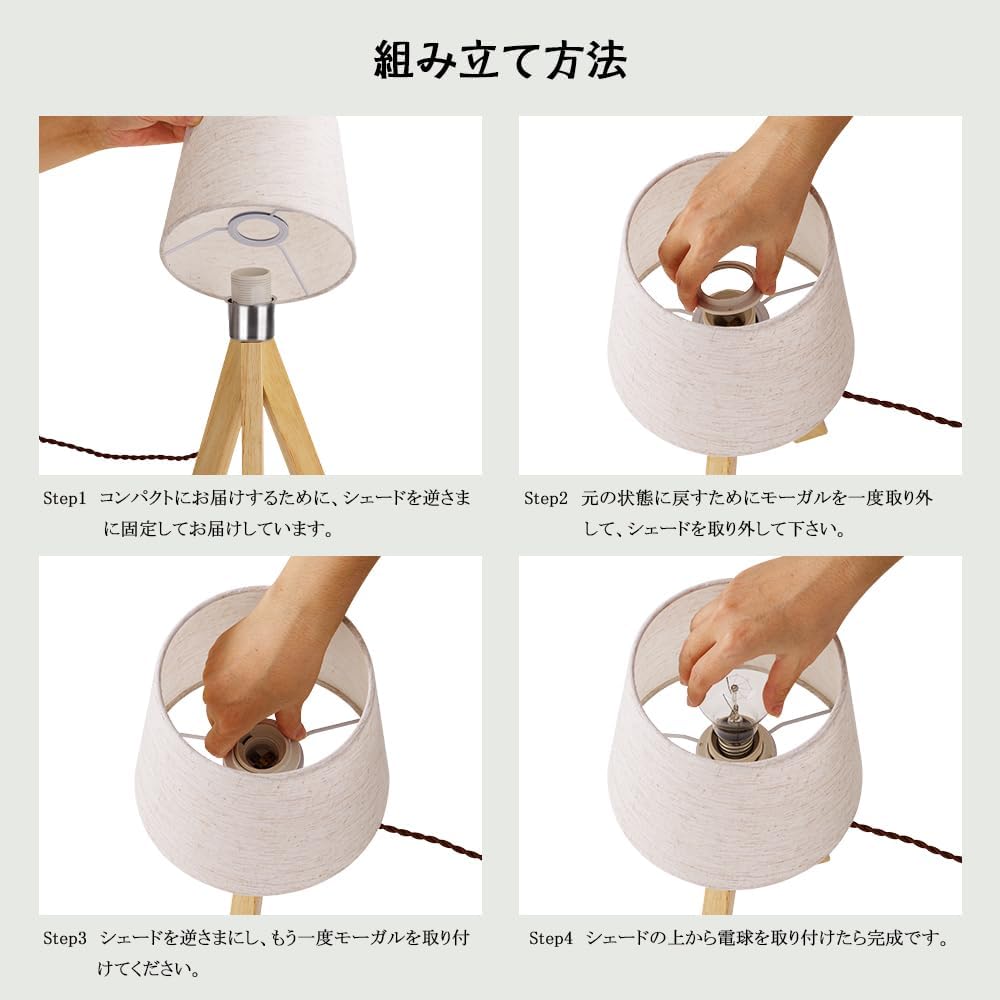 組み立て方法

Step1 コンパクトにお届けするために、シェードを逆さまに固定してお届けしています。

Step2 元の状態に戻すためにモーガルを一度取り外して、シェードを取り外して下さい。

Step3 シェードを逆さまにし、もう一度モーガルを取り付けてください。

Step4 シェードの上から電球を取り付けたら完成です。